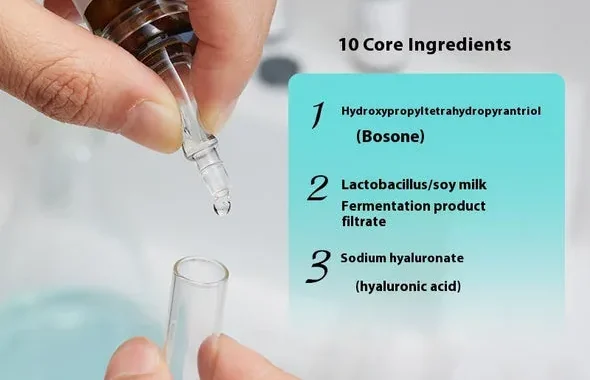 10 Core Ingredients

1 Hydroxypropyltetrahydropyrantriol (Bosone)

2 Lactobacillus/soy milk Fermentation product filtrate

3 Sodium hyaluronate (hyaluronic acid)